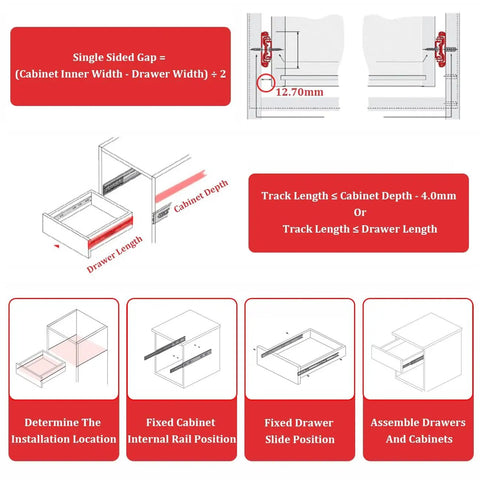 Single Sided Gap =
(Cabinet Inner Width - Drawer Width) ÷ 2

12.70mm

Cabinet Depth

Drawer Length

Track Length ≤ Cabinet Depth - 4.0mm
Or
Track Length ≤ Drawer Length

Determine The Installation Location

Fixed Cabinet Internal Rail Position

Fixed Drawer Slide Position

Assemble Drawers And Cabinets