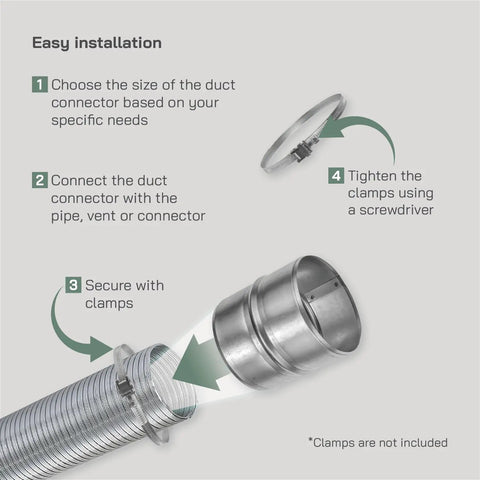 Easy installation

1 Choose the size of the duct connector based on your specific needs

2 Connect the duct connector with the pipe, vent or connector

4 Tighten the clamps using a screwdriver

3 Secure with clamps

*Clamps are not included