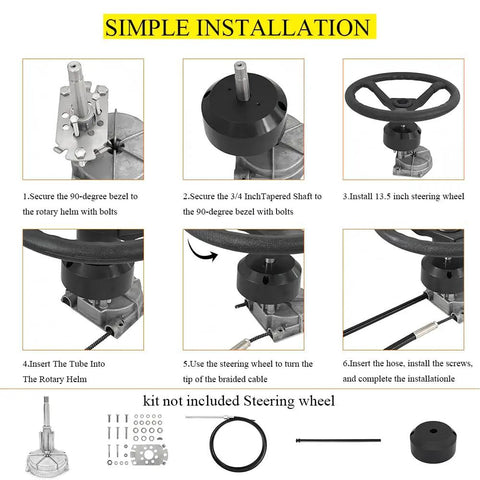 SIMPLE INSTALLATION

1.Secure the 90-degree bezel to the rotary helm with bolts

2.Secure the 3/4 InchTapered Shaft to the 90-degree bezel with bolts

3.Install 13.5 inch steering wheel

4.Insert The Tube Into The Rotary Helm

5.Use the steering wheel to turn the tip of the braided cable

6.Insert the hose, install the screws, and complete the installationle

kit not included Steering wheel