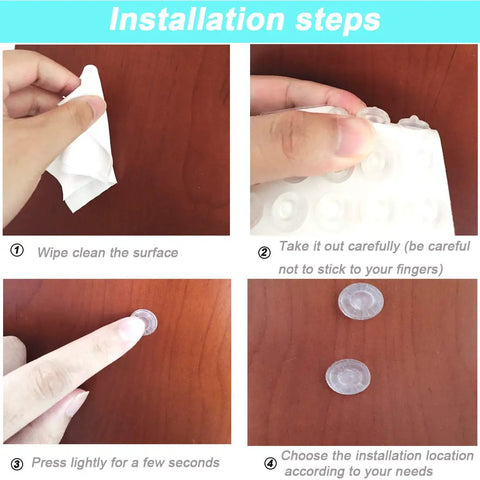 Installation steps

① Wipe clean the surface

② Take it out carefully (be careful not to stick to your fingers)

③ Press lightly for a few seconds

④ Choose the installation location according to your needs