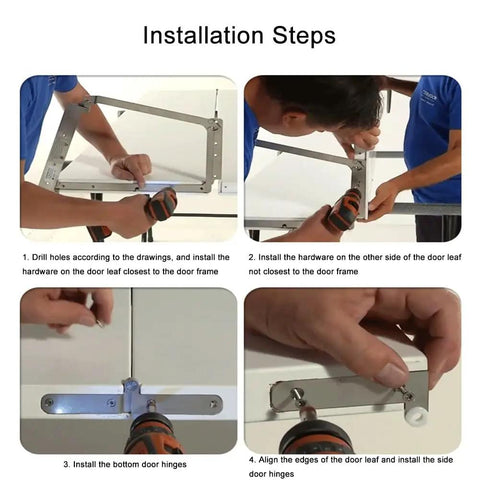 Installation Steps

1. Drill holes according to the drawings, and install the hardware on the door leaf closest to the door frame

2. Install the hardware on the other side of the door leaf not closest to the door frame

3. Install the bottom door hinges

4. Align the edges of the door leaf and install the side door hinges