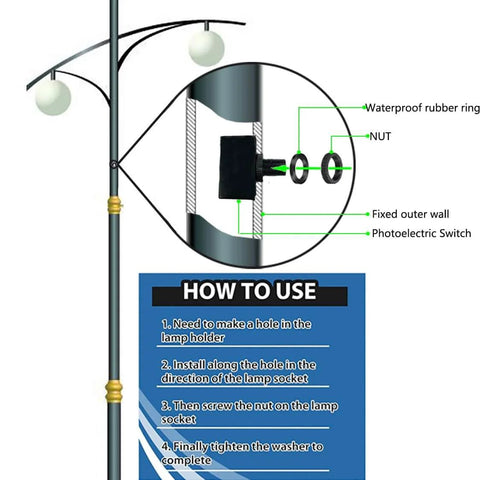 Waterproof rubber ring

NUT

Fixed outer wall

Photoelectric Switch

HOW TO USE

1. Need to make a hole in the lamp holder

2. Install along the hole in the direction of the lamp socket

3. Then screw the nut on the lamp socket

4. Finally tighten the washer to complete