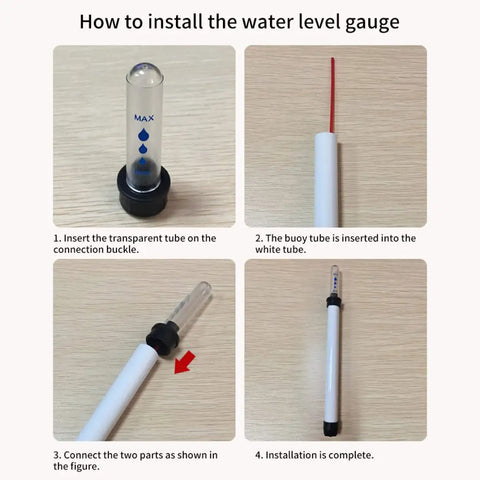 How to install the water level gauge

MAX

1. Insert the transparent tube on the connection buckle.

2. The buoy tube is inserted into the white tube.

3. Connect the two parts as shown in the figure.

4. Installation is complete.