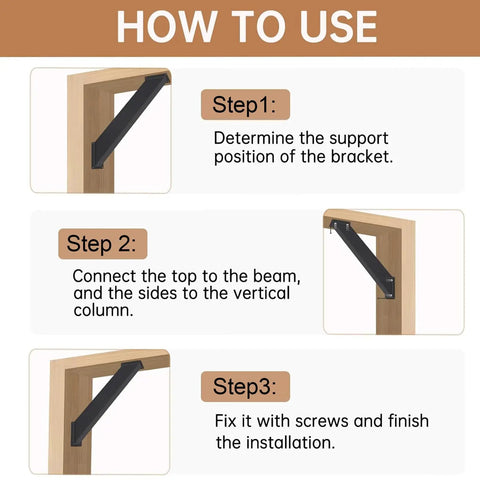 HOW TO USE

Step1:

Determine the support position of the bracket.

Step 2:

Connect the top to the beam, and the sides to the vertical column.

Step3:

Fix it with screws and finish the installation.