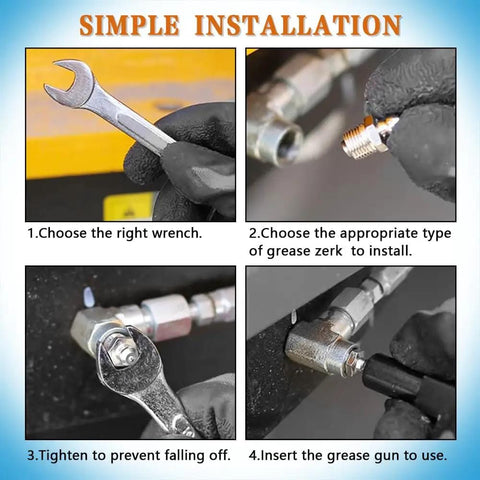 SIMPLE INSTALLATION

1.Choose the right wrench.

2.Choose the appropriate type of grease zerk to install.

3.Tighten to prevent falling off.

4.Insert the grease gun to use.