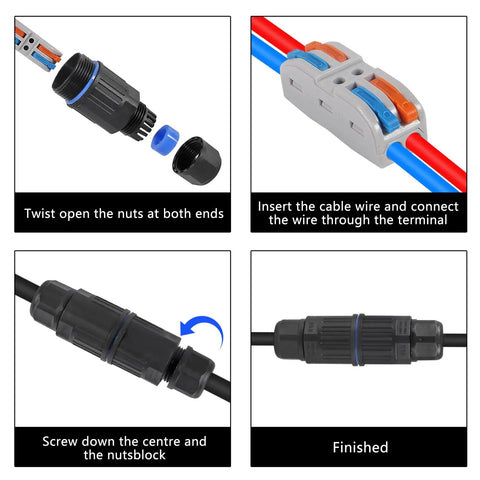 Twist open the nuts at both ends

Insert the cable wire and connect the wire through the terminal

Screw down the centre and the nutsblock

Finished