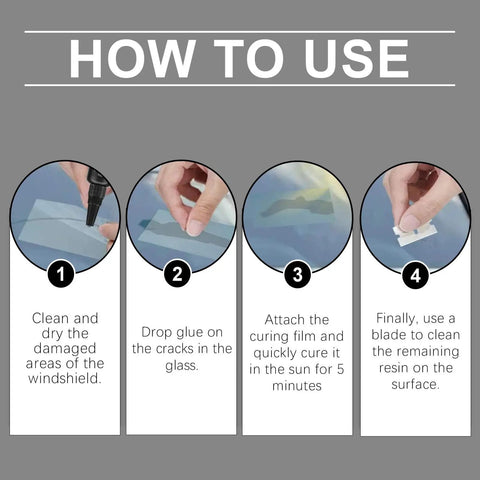 HOW TO USE

1

Clean and dry the damaged areas of the windshield.

2

Drop glue on the cracks in the glass.

3

Attach the curing film and quickly cure it in the sun for 5 minutes

4

Finally, use a blade to clean the remaining resin on the surface.