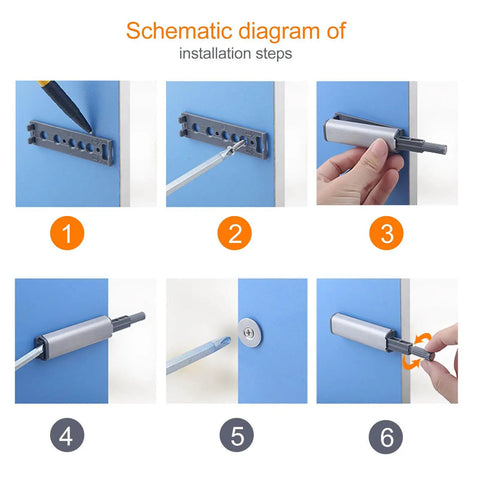 Schematic diagram of
installation steps

1

2

3

4

5

6