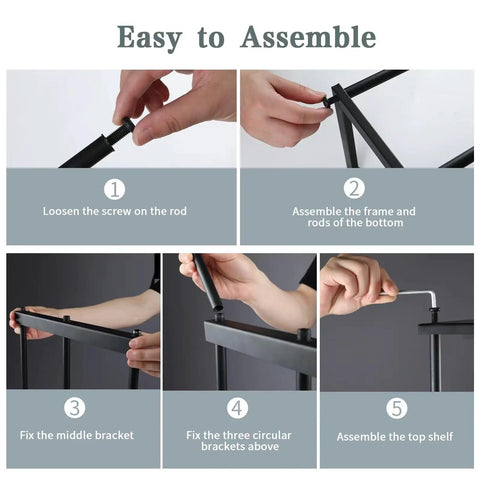 Easy to Assemble

1
Loosen the screw on the rod

2
Assemble the frame and rods of the bottom

3
Fix the middle bracket

4
Fix the three circular brackets above

5
Assemble the top shelf