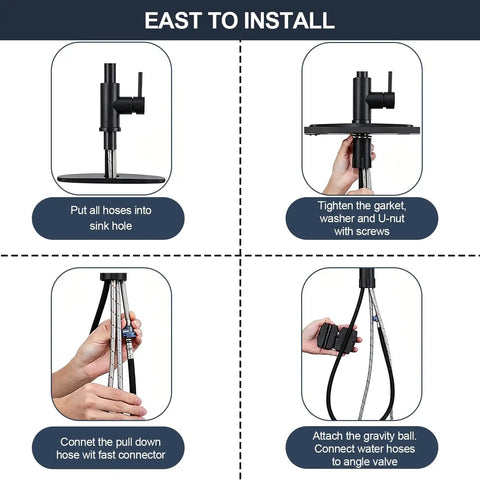 EAST TO INSTALL

Put all hoses into sink hole

Tighten the garket, washer and U-nut with screws

Connet the pull down hose wit fast connector

Attach the gravity ball. Connect water hoses to angle valve