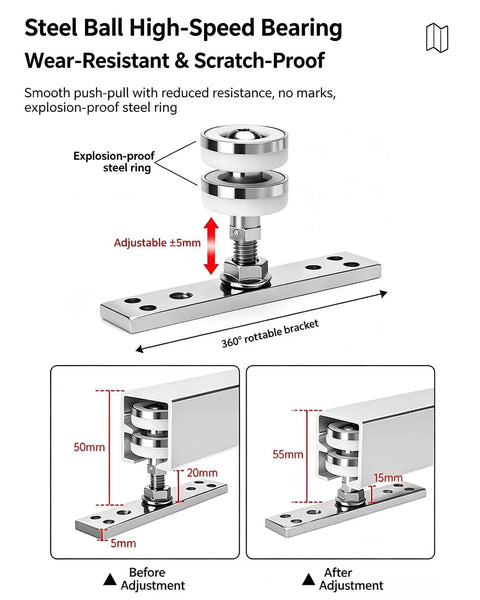 Steel Ball High-Speed Bearing
Wear-Resistant & Scratch-Proof

Smooth push-pull with reduced resistance, no marks, explosion-proof steel ring

Explosion-proof steel ring

Adjustable ±5mm

360° rottable bracket

50mm

20mm

5mm

55mm

15mm

▲ Before Adjustment

▲ After Adjustment