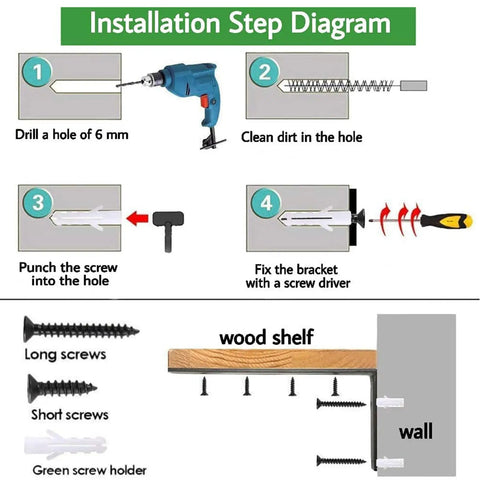 Installation Step Diagram

1

Drill a hole of 6 mm

2

Clean dirt in the hole

3

Punch the screw into the hole

4

Fix the bracket with a screw driver

Long screws

Short screws

Green screw holder

wood shelf

wall