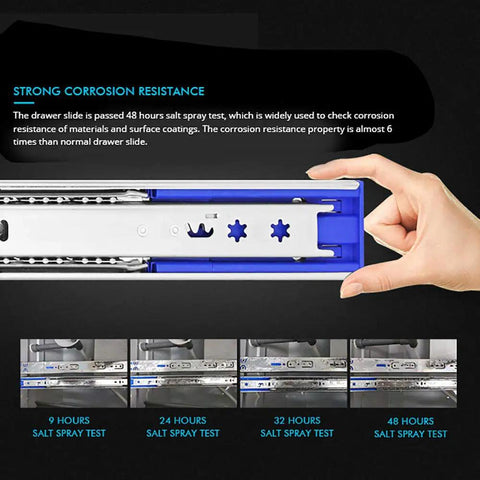 STRONG CORROSION RESISTANCE

The drawer slide is passed 48 hours salt spray test, which is widely used to check corrosion resistance of materials and surface coatings. The corrosion resistance property is almost 6 times than normal drawer slide.

9 HOURS
SALT SPRAY TEST

24 HOURS
SALT SPRAY TEST

32 HOURS
SALT SPRAY TEST

48 HOURS
SALT SPRAY TEST