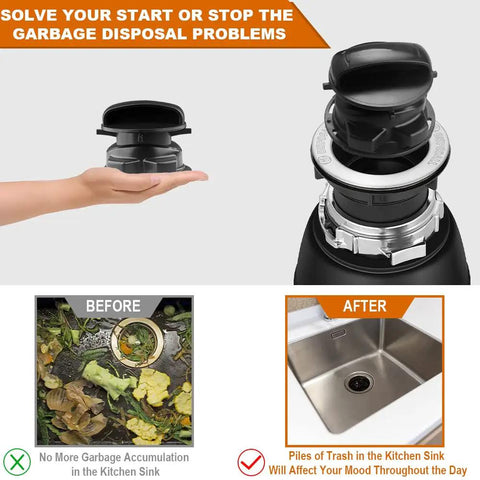 SOLVE YOUR START OR STOP THE GARBAGE DISPOSAL PROBLEMS

BEFORE

AFTER

No More Garbage Accumulation in the Kitchen Sink

Piles of Trash in the Kitchen Sink Will Affect Your Mood Throughout the Day