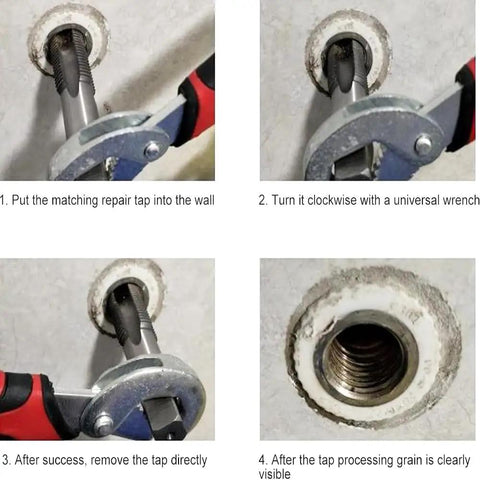 1. Put the matching repair tap into the wall

2. Turn it clockwise with a universal wrench

3. After success, remove the tap directly

4. After the tap processing grain is clearly visible