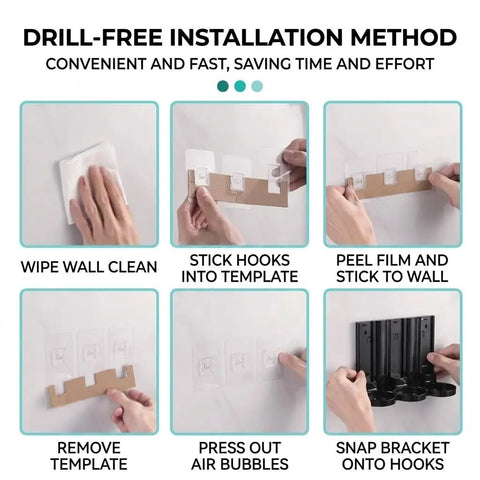 DRILL-FREE INSTALLATION METHOD
CONVENIENT AND FAST, SAVING TIME AND EFFORT

WIPE WALL CLEAN

STICK HOOKS INTO TEMPLATE

PEEL FILM AND STICK TO WALL

REMOVE TEMPLATE

PRESS OUT AIR BUBBLES

SNAP BRACKET ONTO HOOKS