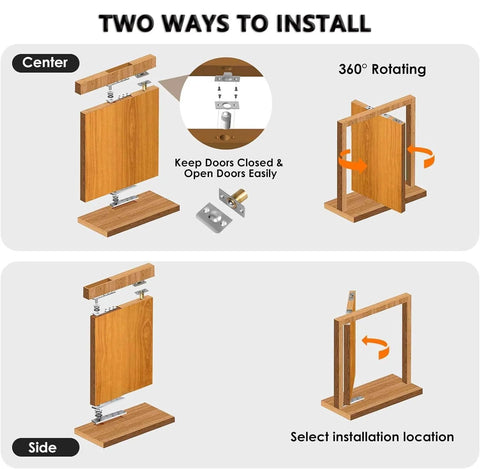 TWO WAYS TO INSTALL

Center

Keep Doors Closed & Open Doors Easily

360° Rotating

Side

Select installation location