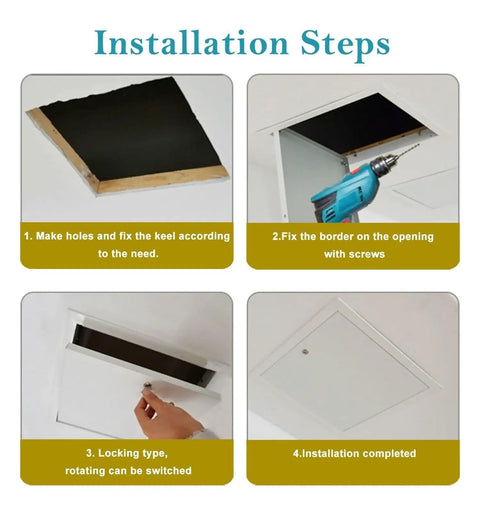 Installation Steps

1. Make holes and fix the keel according to the need.

2.Fix the border on the opening with screws

3. Locking type, rotating can be switched

4.Installation completed