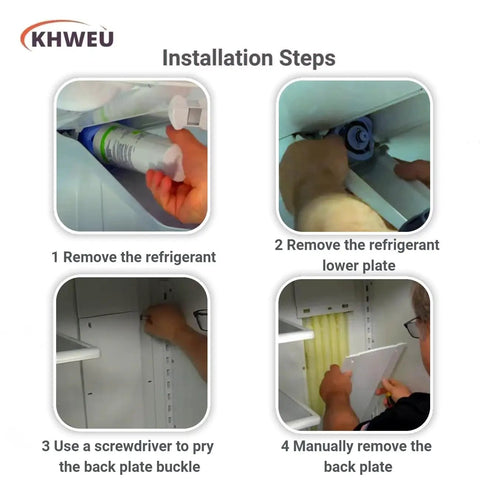 KHWEU

Installation Steps

1 Remove the refrigerant

2 Remove the refrigerant lower plate

3 Use a screwdriver to pry the back plate buckle

4 Manually remove the back plate