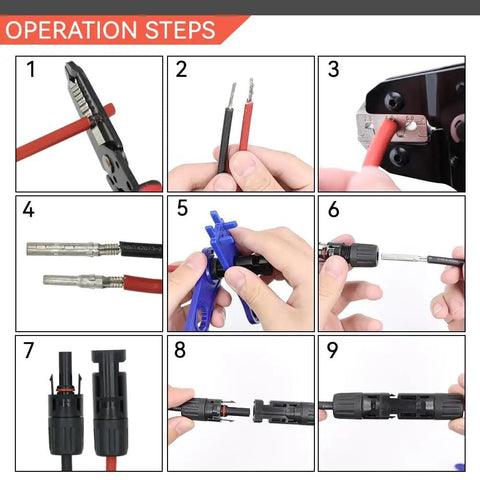 OPERATION STEPS

1

2

3

4

5

6

7

8

9