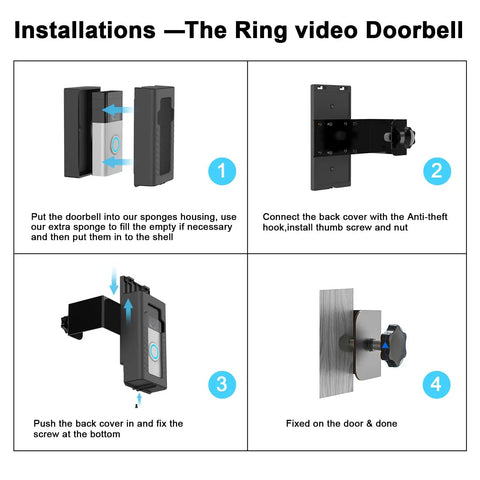 Installations —The Ring video Doorbell

1

Put the doorbell into our sponges housing, use our extra sponge to fill the empty if necessary and then put them in to the shell

2

Connect the back cover with the Anti-theft hook,install thumb screw and nut

3

Push the back cover in and fix the screw at the bottom

4

Fixed on the door & done