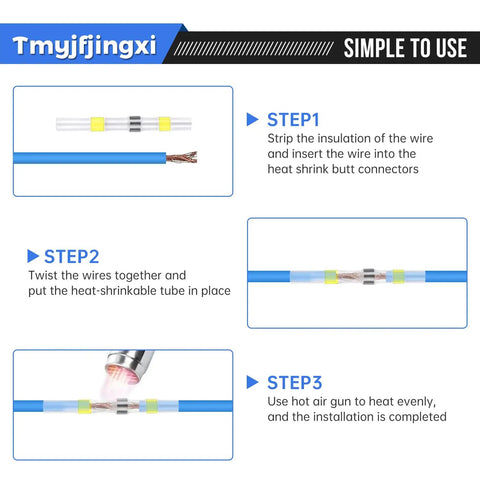 Tmyjfjingxi

SIMPLE TO USE

STEP1
Strip the insulation of the wire and insert the wire into the heat shrink butt connectors

STEP2
Twist the wires together and put the heat-shrinkable tube in place

STEP3
Use hot air gun to heat evenly, and the installation is completed