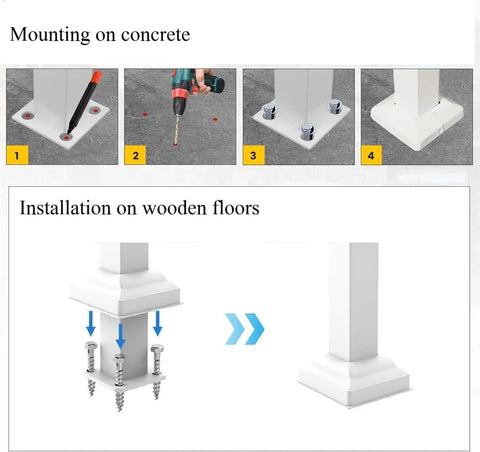 Mounting on concrete

1

2

3

4

Installation on wooden floors