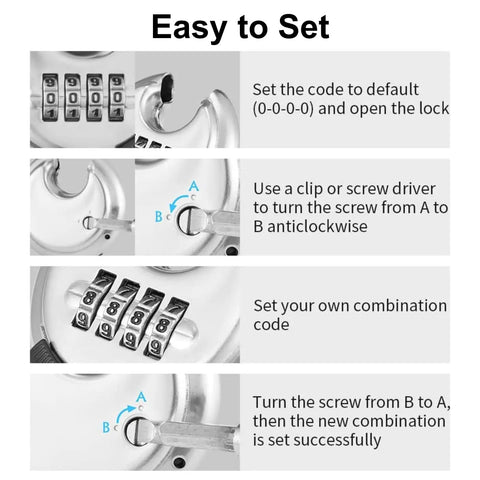 Easy to Set

9 9 9 9
0 0 0 0
1 1 1 1

Set the code to default (0-0-0-0) and open the lock

A
B

Use a clip or screw driver to turn the screw from A to B anticlockwise

7 7 7 7
8 8 8 8
9 9 9 9

Set your own combination code

A
B

Turn the screw from B to A, then the new combination is set successfully