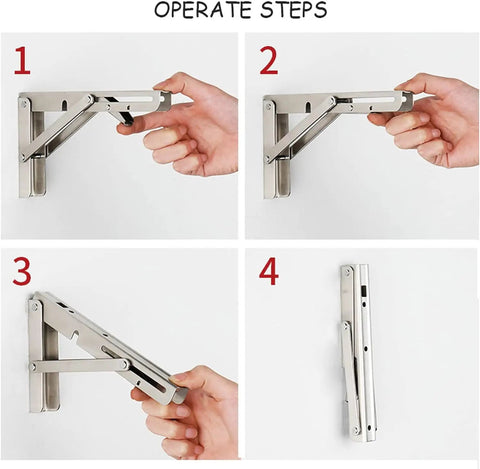 OPERATE STEPS

1

2

3

4