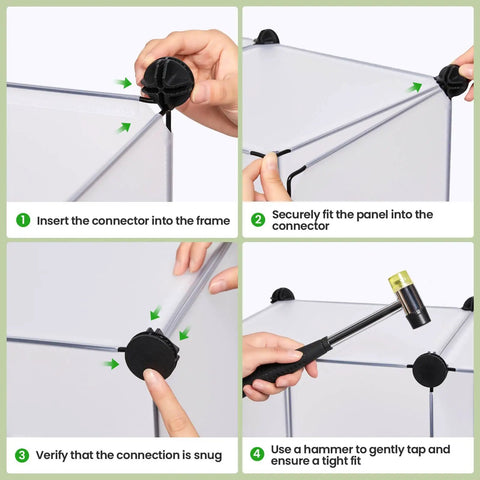 1 Insert the connector into the frame

2 Securely fit the panel into the connector

3 Verify that the connection is snug

4 Use a hammer to gently tap and ensure a tight fit