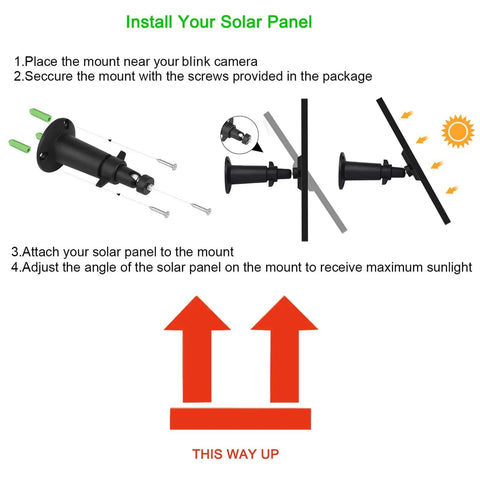 Install Your Solar Panel

1.Place the mount near your blink camera
2.Seccure the mount with the screws provided in the package

3.Attach your solar panel to the mount
4.Adjust the angle of the solar panel on the mount to receive maximum sunlight

THIS WAY UP