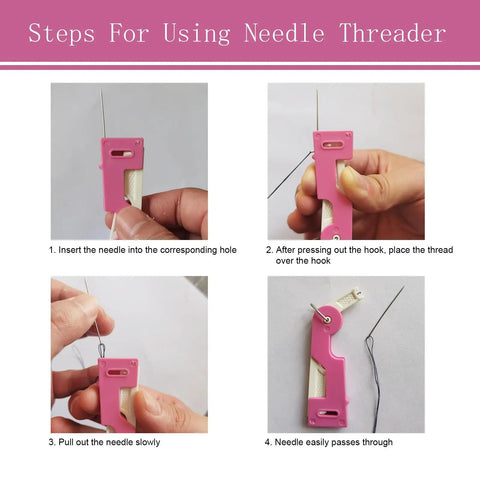 Steps For Using Needle Threader

1. Insert the needle into the corresponding hole

2. After pressing out the hook, place the thread over the hook

3. Pull out the needle slowly

4. Needle easily passes through