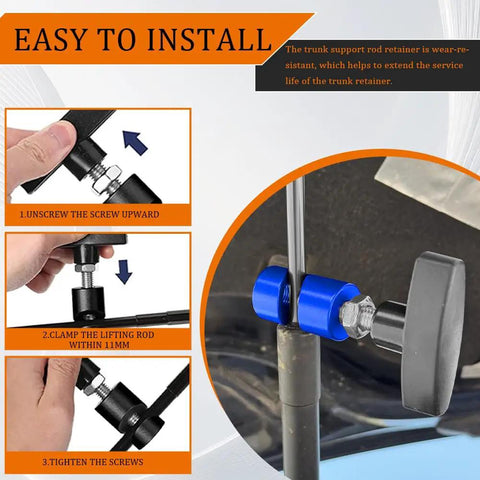 EASY TO INSTALL

The trunk support rod retainer is wear-resistant, which helps to extend the service life of the trunk retainer.

1.UNSCREW THE SCREW UPWARD

2.CLAMP THE LIFTING ROD WITHIN 11MM

3.TIGHTEN THE SCREWS