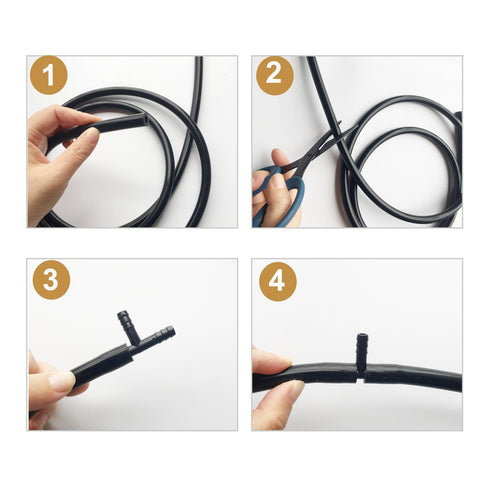 1

2

3

4