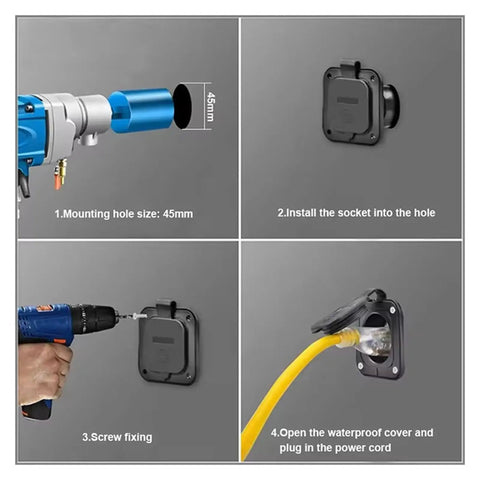 45mm

1.Mounting hole size: 45mm

2.Install the socket into the hole

3.Screw fixing

4.Open the waterproof cover and plug in the power cord