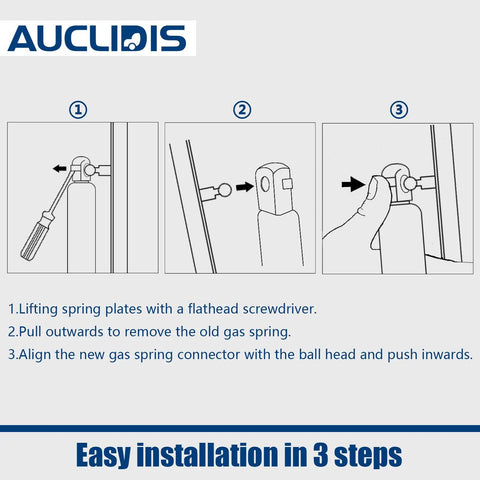 AUCLIDIS

①

②

③

1.Lifting spring plates with a flathead screwdriver.

2.Pull outwards to remove the old gas spring.

3.Align the new gas spring connector with the ball head and push inwards.

Easy installation in 3 steps