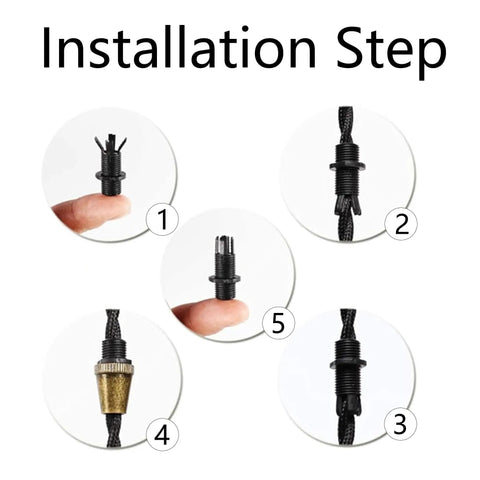 Installation Step

1

2

5

4

3