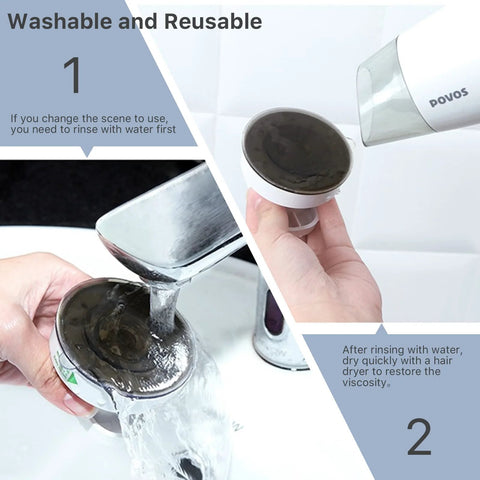 Washable and Reusable

1

If you change the scene to use, you need to rinse with water first

POVOS

After rinsing with water, dry quickly with a hair dryer to restore the viscosity。

2