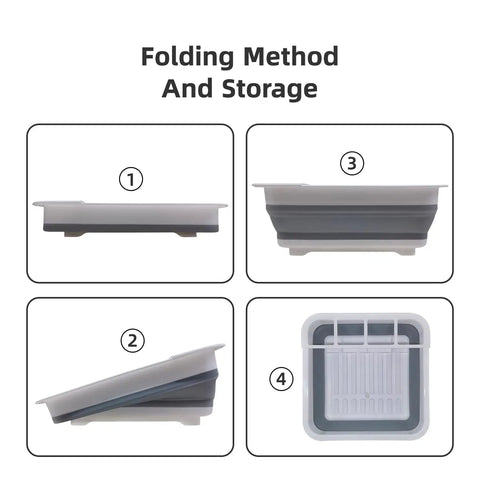 Folding Method And Storage

①

③

②

④