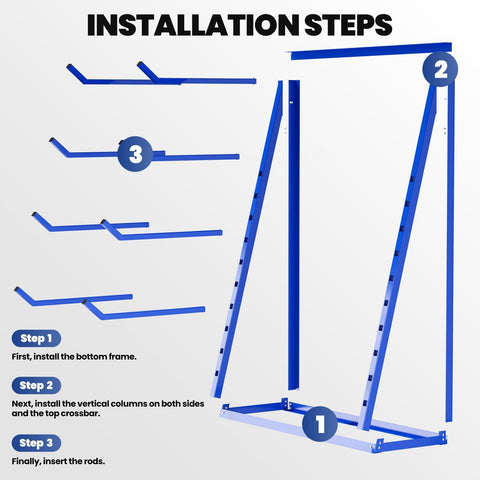 INSTALLATION STEPS

2

3

1

Step 1

First, install the bottom frame.

Step 2

Next, install the vertical columns on both sides and the top crossbar.

Step 3

Finally, insert the rods.