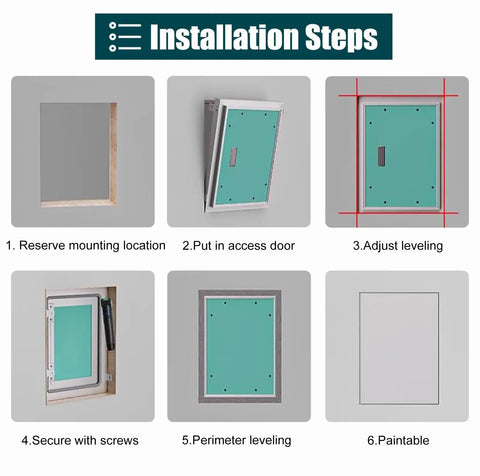 Installation Steps

1. Reserve mounting location

2.Put in access door

3.Adjust leveling

4.Secure with screws

5.Perimeter leveling

6.Paintable