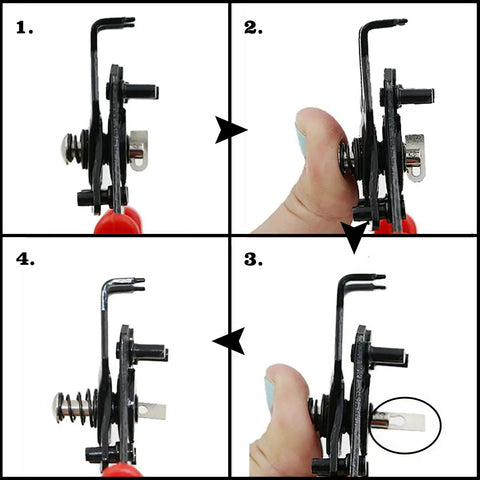 1.

2.

4.

3.