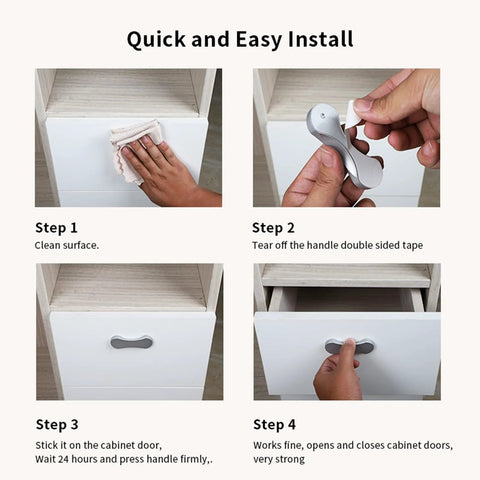 Quick and Easy Install

Step 1
Clean surface.

Step 2
Tear off the handle double sided tape

Step 3
Stick it on the cabinet door,
Wait 24 hours and press handle firmly,.

Step 4
Works fine, opens and closes cabinet doors,
very strong