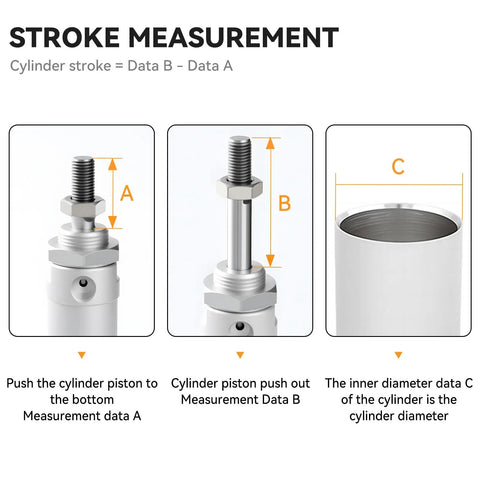 STROKE MEASUREMENT

Cylinder stroke = Data B - Data A

A

B

C

Push the cylinder piston to the bottom Measurement data A

Cylinder piston push out Measurement Data B

The inner diameter data C of the cylinder is the cylinder diameter