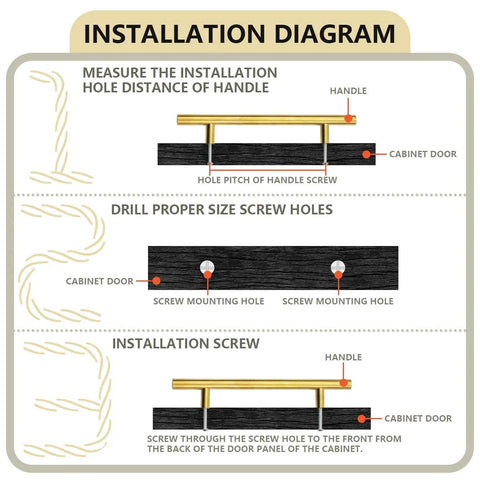 INSTALLATION DIAGRAM

MEASURE THE INSTALLATION HOLE DISTANCE OF HANDLE

HANDLE

CABINET DOOR

HOLE PITCH OF HANDLE SCREW

DRILL PROPER SIZE SCREW HOLES

CABINET DOOR

SCREW MOUNTING HOLE

SCREW MOUNTING HOLE

INSTALLATION SCREW

HANDLE

CABINET DOOR

SCREW THROUGH THE SCREW HOLE TO THE FRONT FROM THE BACK OF THE DOOR PANEL OF THE CABINET.