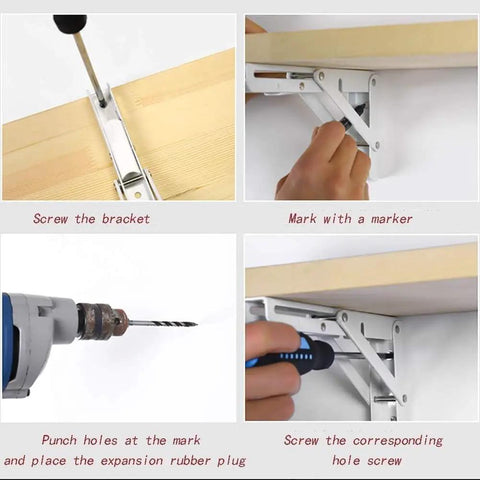 Screw the bracket

Mark with a marker

Punch holes at the mark and place the expansion rubber plug

Screw the corresponding hole screw