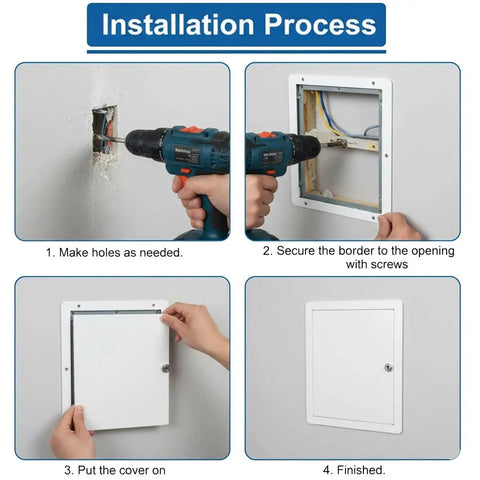 Installation Process

1. Make holes as needed.

2. Secure the border to the opening with screws

3. Put the cover on

4. Finished.