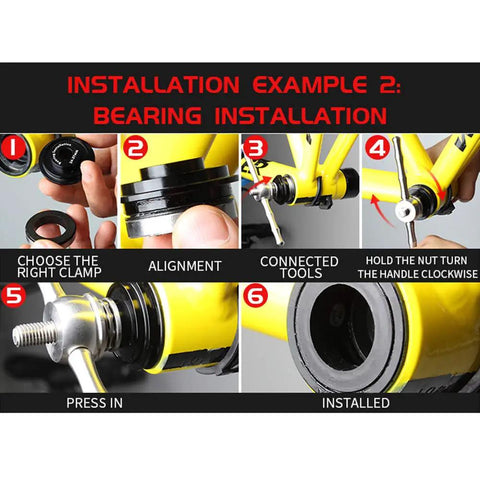 INSTALLATION EXAMPLE 2:
BEARING INSTALLATION

1

2

3

4

CHOOSE THE RIGHT CLAMP

ALIGNMENT

CONNECTED TOOLS

HOLD THE NUT TURN THE HANDLE CLOCKWISE

5

6

PRESS IN

INSTALLED