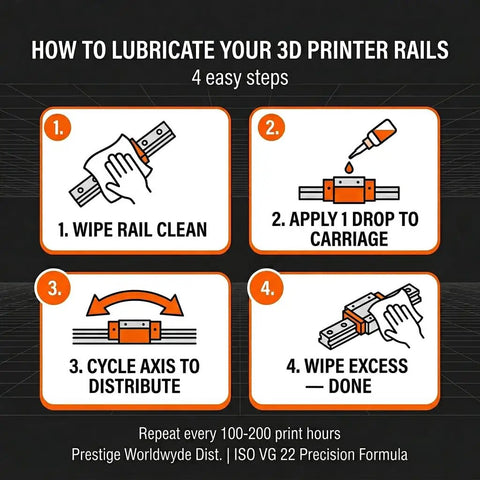 HOW TO LUBRICATE YOUR 3D PRINTER RAILS
4 easy steps

1.

1. WIPE RAIL CLEAN

2.

2. APPLY 1 DROP TO CARRIAGE

3.

3. CYCLE AXIS TO DISTRIBUTE

4.

4. WIPE EXCESS — DONE

Repeat every 100-200 print hours
Prestige Worldwyde Dist. | ISO VG 22 Precision Formula