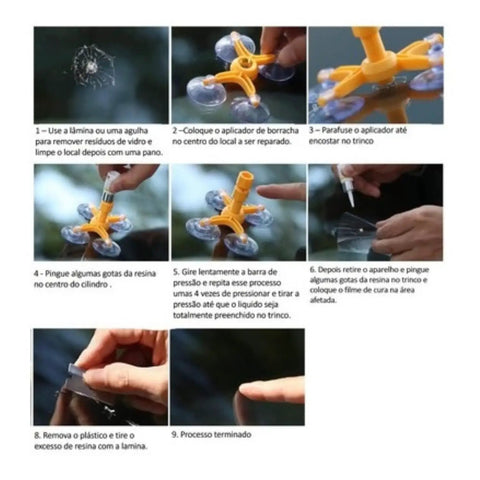 1 – Use a lâmina ou uma agulha para remover resíduos de vidro e limpe o local depois com uma pano.

2 –Coloque o aplicador de borracha no centro do local a ser reparado.

3 – Parafuse o aplicador até encostar no trinco

4 - Pingue algumas gotas da resina no centro do cilindro .

5. Gire lentamente a barra de pressão e repita esse processo umas 4 vezes de pressionar e tirar a pressão até que o liquido seja totalmente preenchido no trinco.

6. Depois retire o aparelho e pingue algumas gotas da resina no trinco e coloque o filme de cura na área afetada.

8. Remova o plástico e tire o excesso de resina com a lamina.

9. Processo terminado